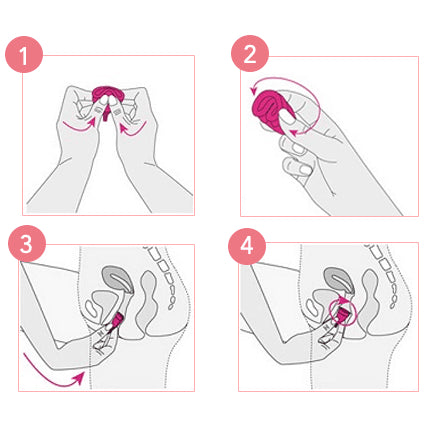 1

2

3

4