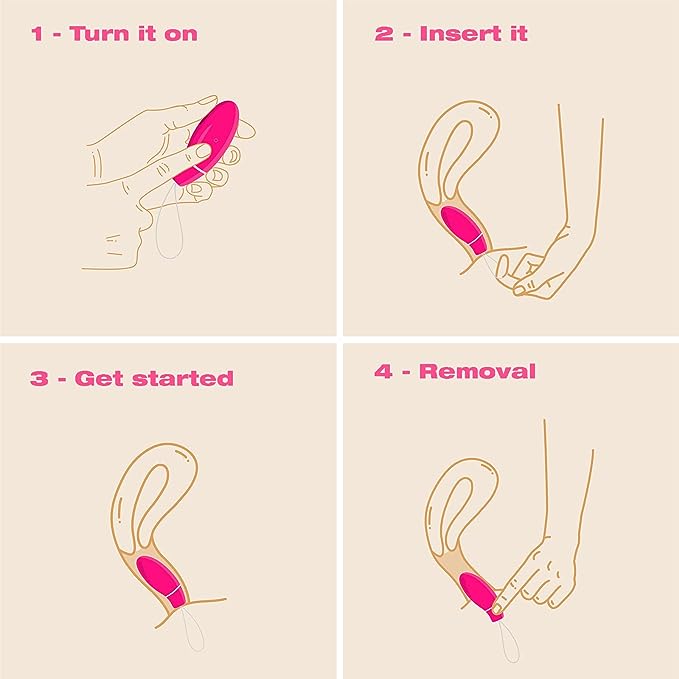 1 - Turn it on

2 - Insert it

3 - Get started

4 - Removal